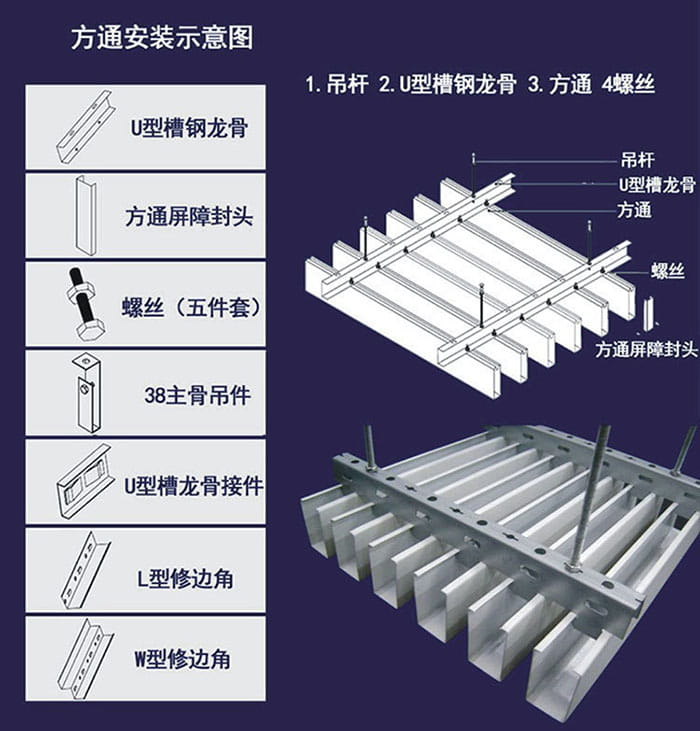 方通安装示意图

U型槽钢龙骨

方通屏障封头

螺丝（五件套）

38主骨吊件

U型槽龙骨接件

L型修边角

W型修边角

1.吊杆 2.U型槽钢龙骨 3.方通 4螺丝

吊杆

U型槽龙骨

方通

螺丝

方通屏障封头